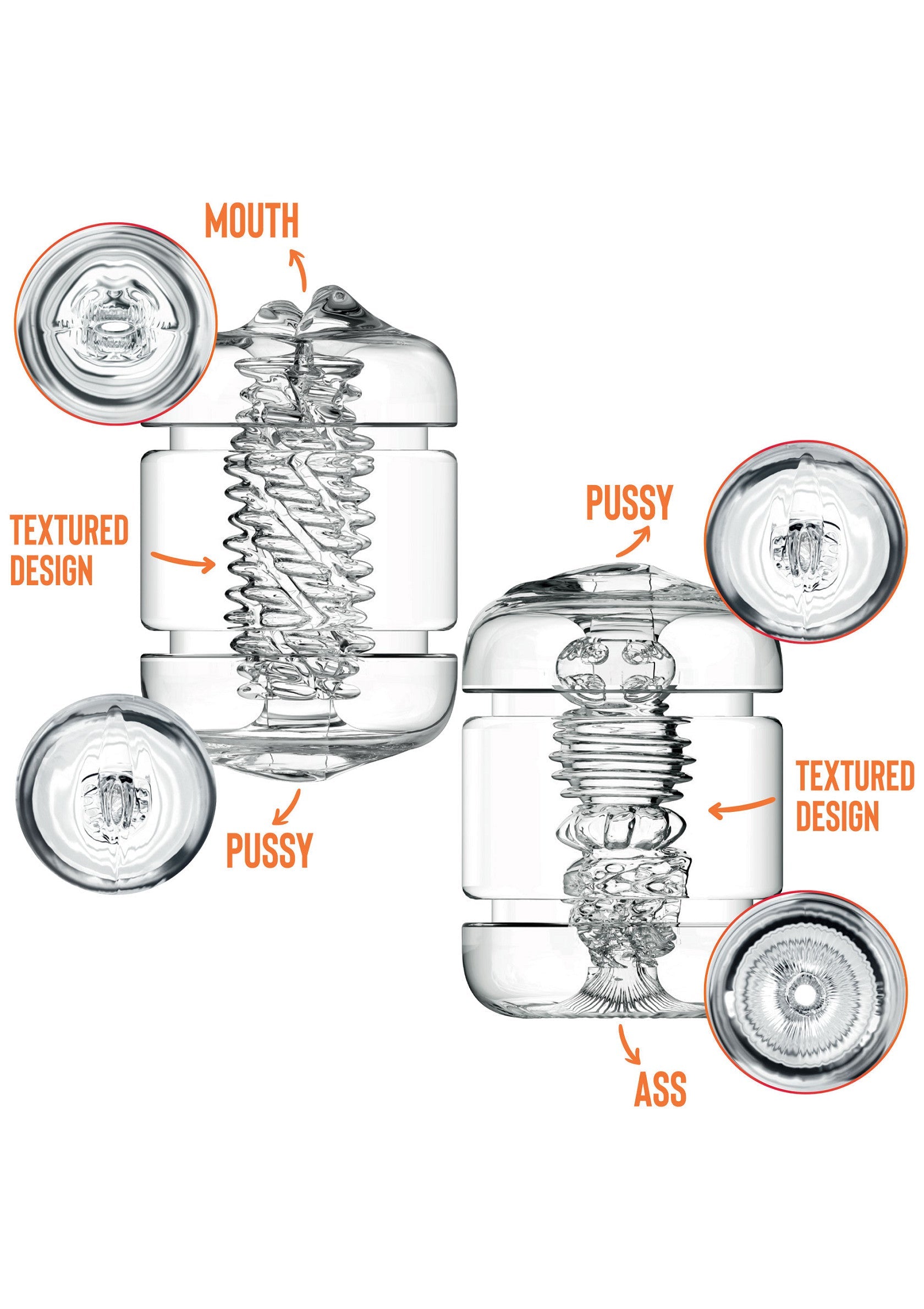 MOUTH

TEXTURED DESIGN

PUSSY

PUSSY

TEXTURED DESIGN

ASS